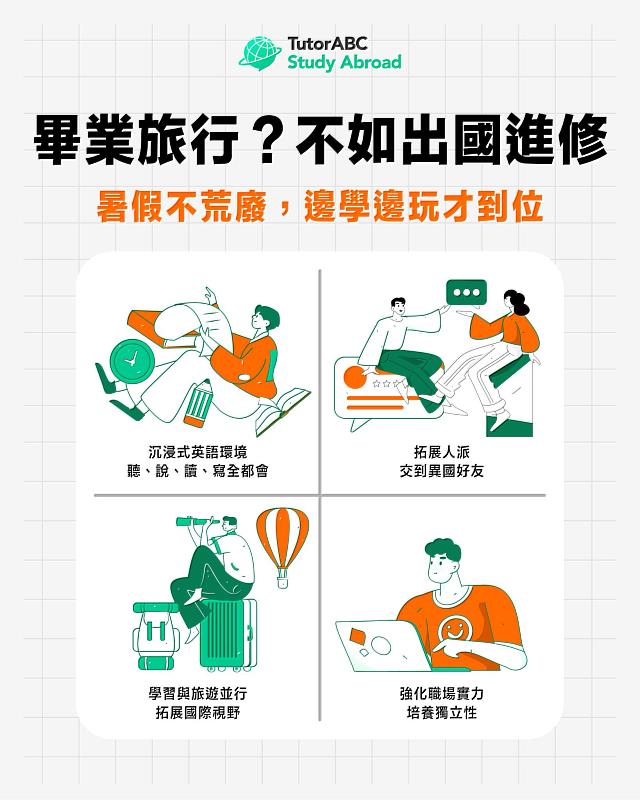 TutorABC
Study Abroad

畢業旅行？不如出國進修

暑假不荒廢，邊學邊玩才到位

沉浸式英語環境
聽、說、讀、寫全都會

拓展人派
交到異國好友

學習與旅遊並行
拓展國際視野

強化職場實力
培養獨立性