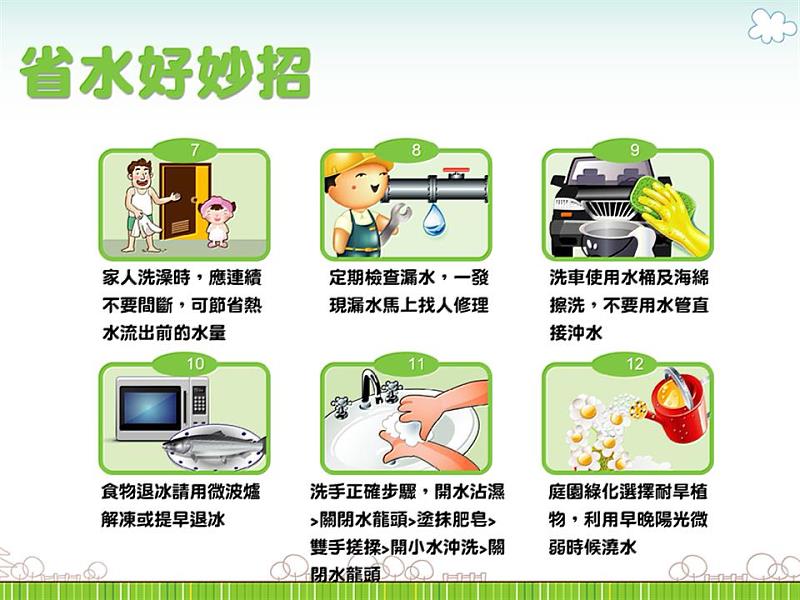 省水好妙招

7

家人洗澡時，應連續不要間斷，可節省熱水流出前的水量

8

定期檢查漏水，一發現漏水馬上找人修理

9

洗車使用水桶及海綿擦洗，不要用水管直接沖水

10

食物退冰請用微波爐解凍或提早退冰

11

洗手正確步驟，開水沾濕>關閉水龍頭>塗抹肥皂>雙手搓揉>開小水沖洗>關閉水龍頭

12

庭園綠化選擇耐旱植物，利用早晚陽光微弱時候澆水