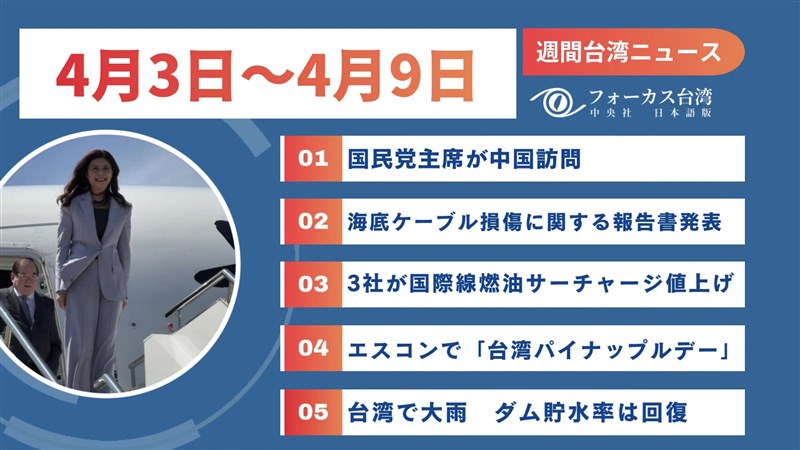 4月3日～4月9日

週間台湾ニュース

フォーカス台湾
中央社 日本語版

01 国民党主席が中国訪問

02 海底ケーブル損傷に関する報告書発表

03 3社が国際線燃油サーチャージ値上げ

04 エスコンで「台湾パイナップルデー」

05 台湾で大雨　ダム貯水率は回復